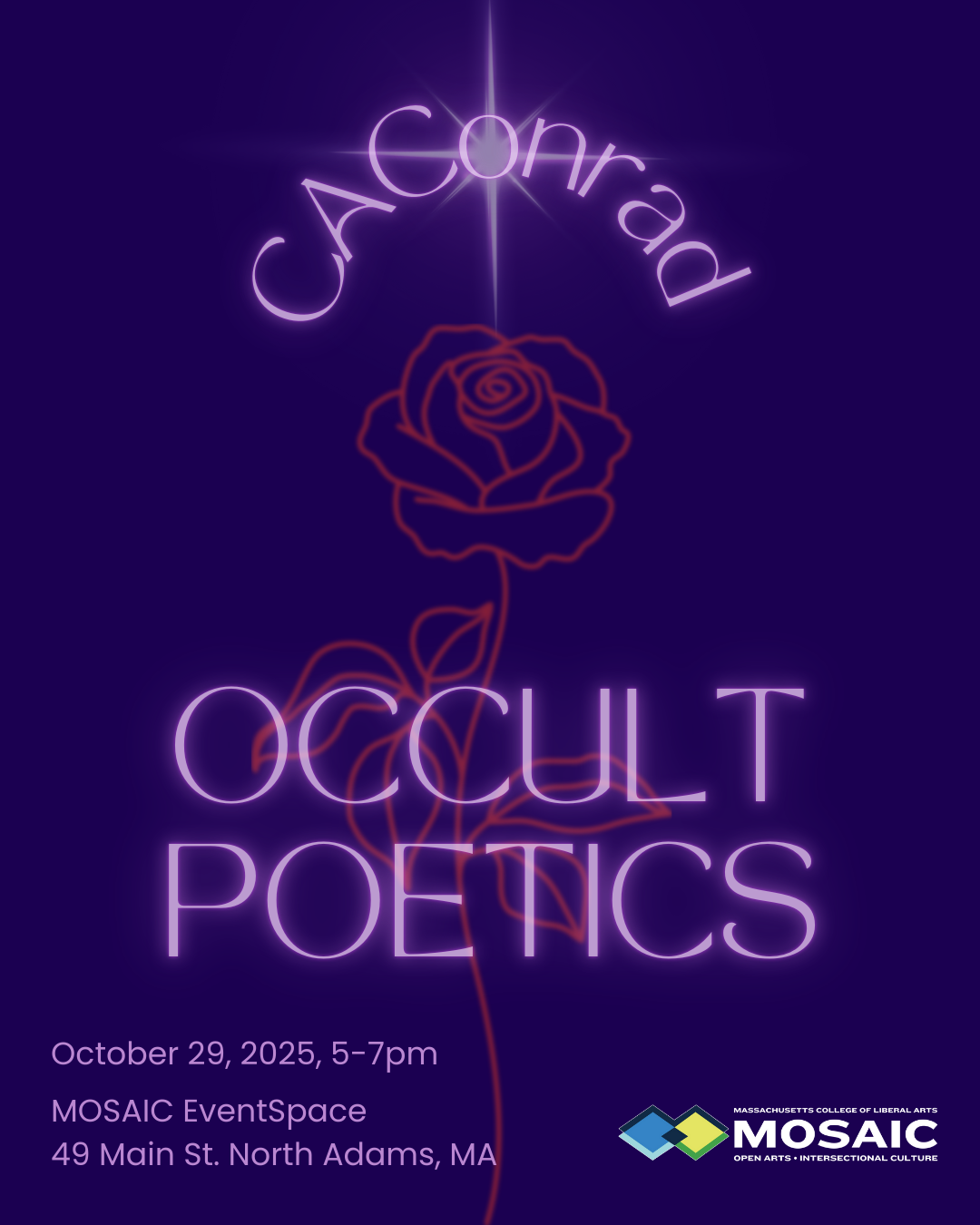 CAConrad

OCCULT POETICS

October 29, 2025, 5-7pm

MOSAIC EventSpace
49 Main St. North Adams, MA

MASSACHUSETTS COLLEGE OF LIBERAL ARTS
MOSAIC
OPEN ARTS • INTERSECTIONAL CULTURE